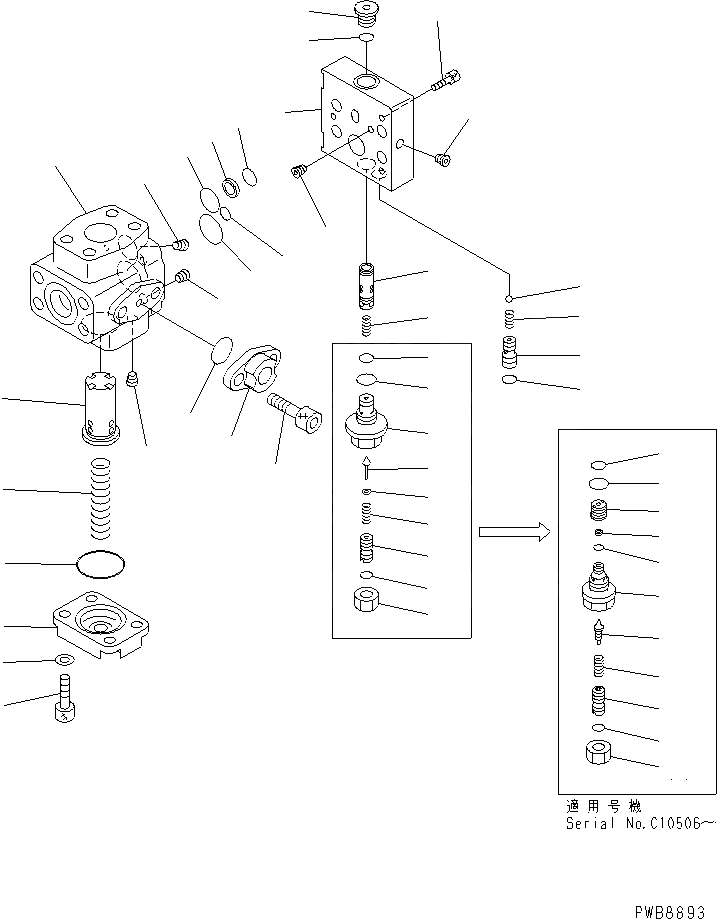 適用号機
Serial No.C10506～

PWB8693