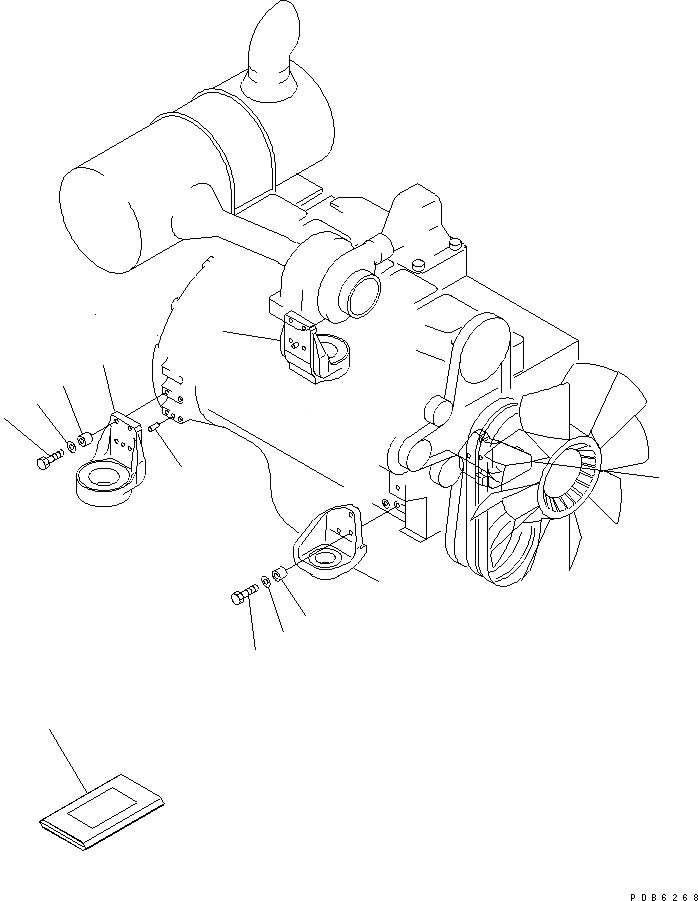 PDB6268