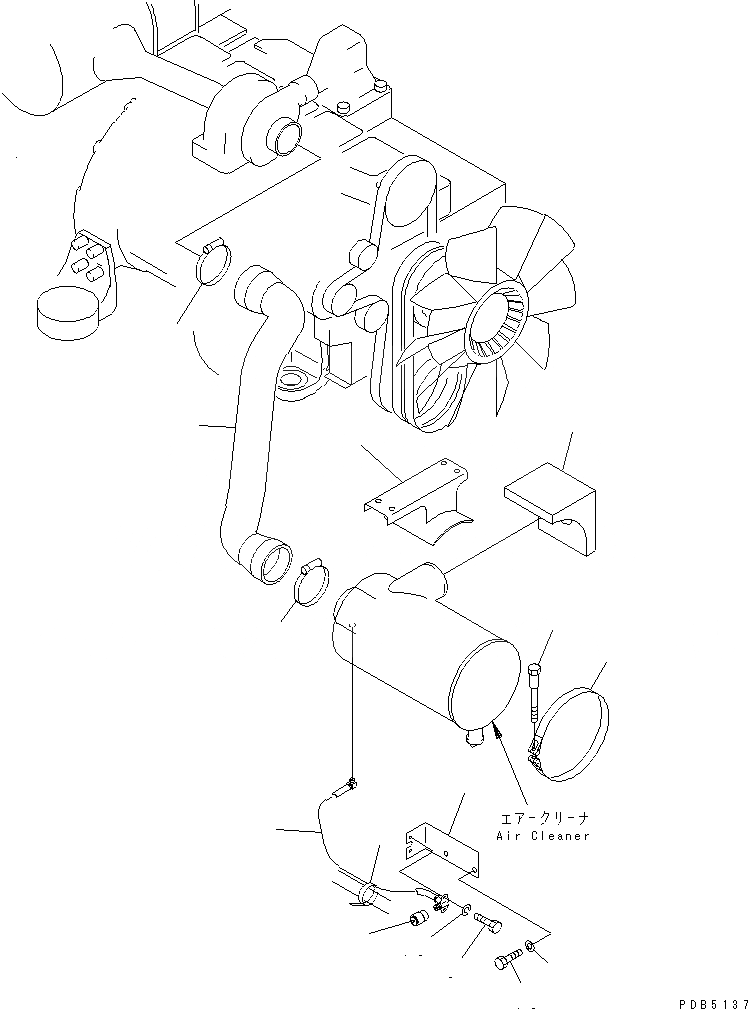 エアークリーナ
Air Cleaner

PDB5137