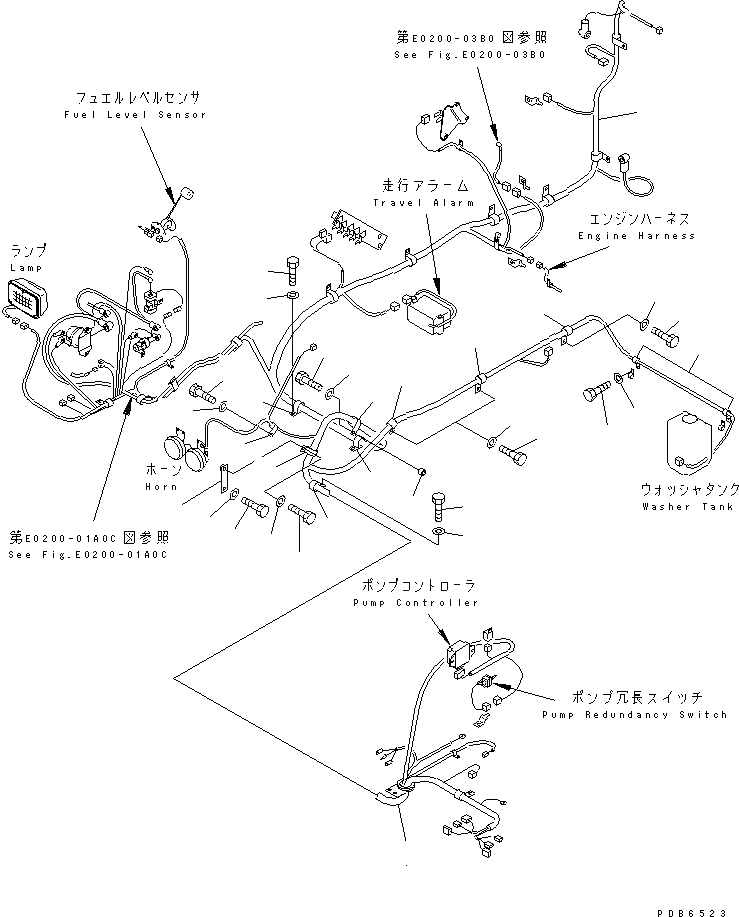 第E0200-03B0 図参照
See Fig.E0200-03B0

フュエルレベルセンサ
Fuel Level Sensor

走行アラーム
Travel Alarm

エンジンハーネス
Engine Harness

ランプ
Lamp

ホーン
Horn

ウォッシャタンク
Washer Tank

第E0200-01A0C 図参照
See Fig.E0200-01A0C

ポンプコントローラ
Pump Controller

ポンプ冗長スイッチ
Pump Redundancy Switch

PDB6523