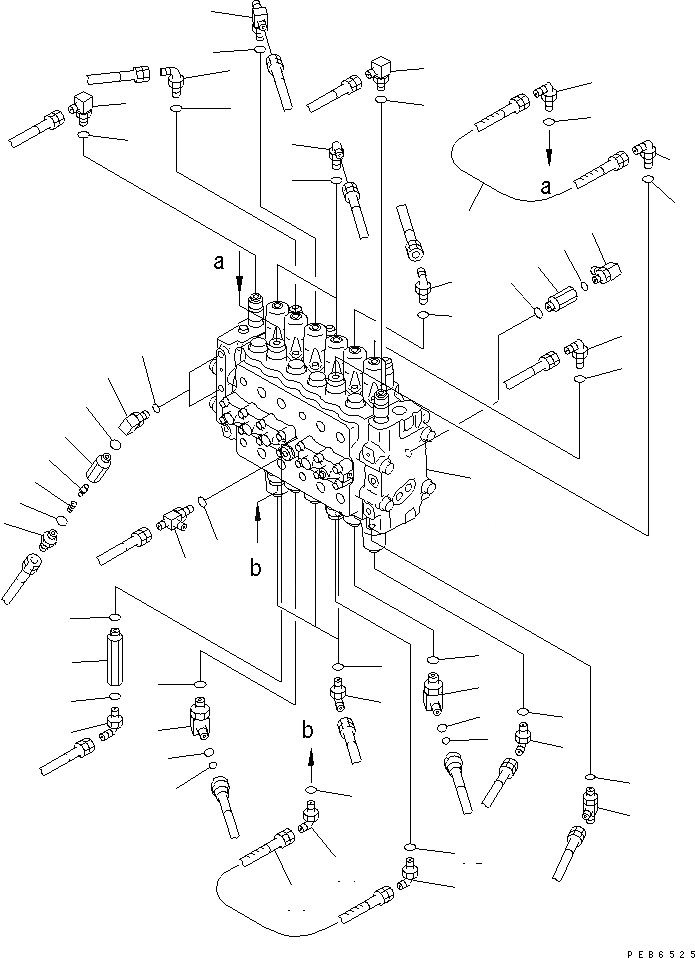 a
a
b
b
PEB6525