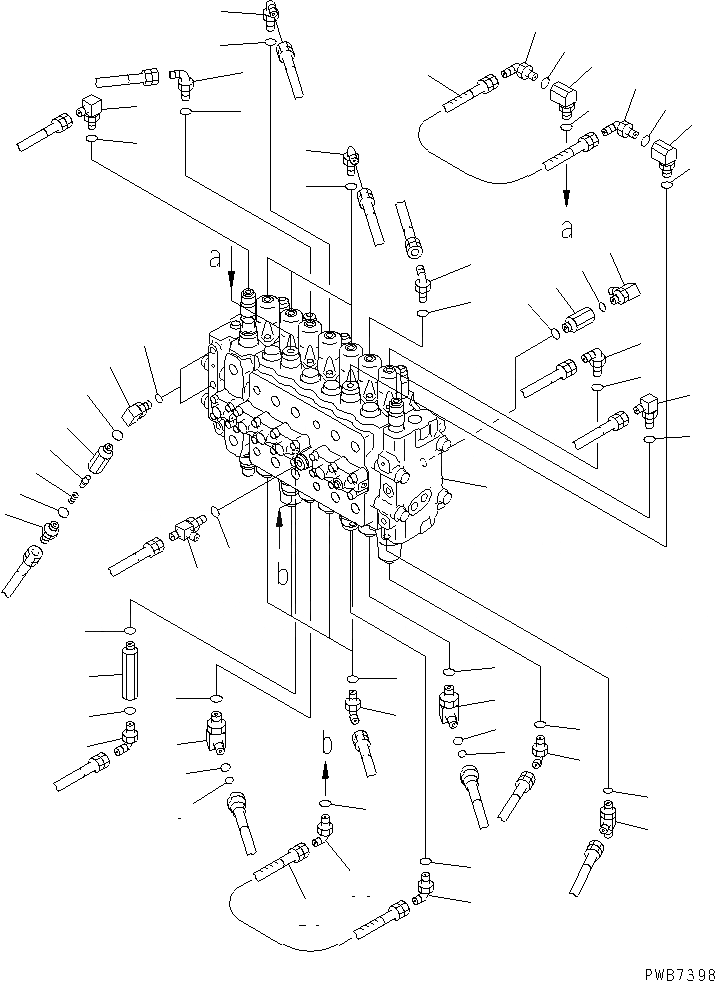 a

a

b

b

PWB7398