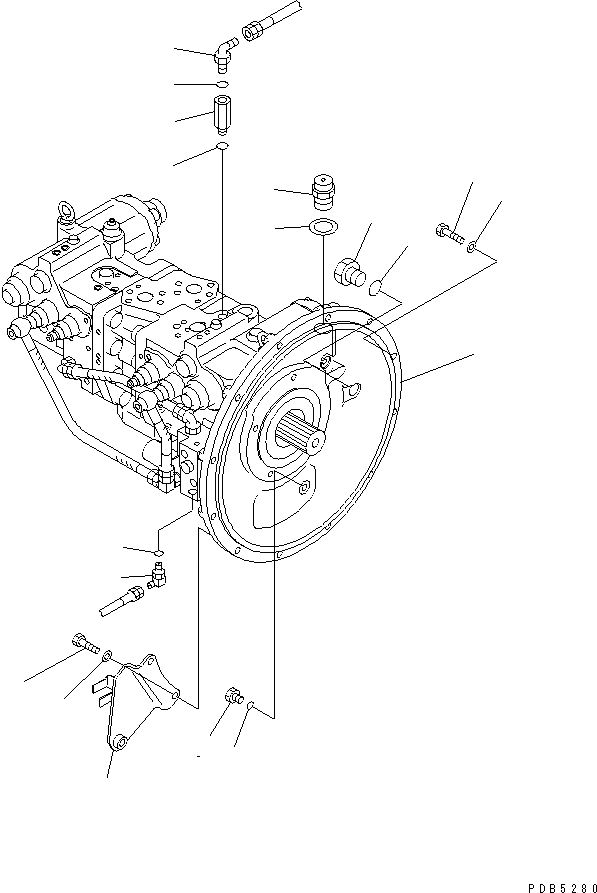 PDB5280