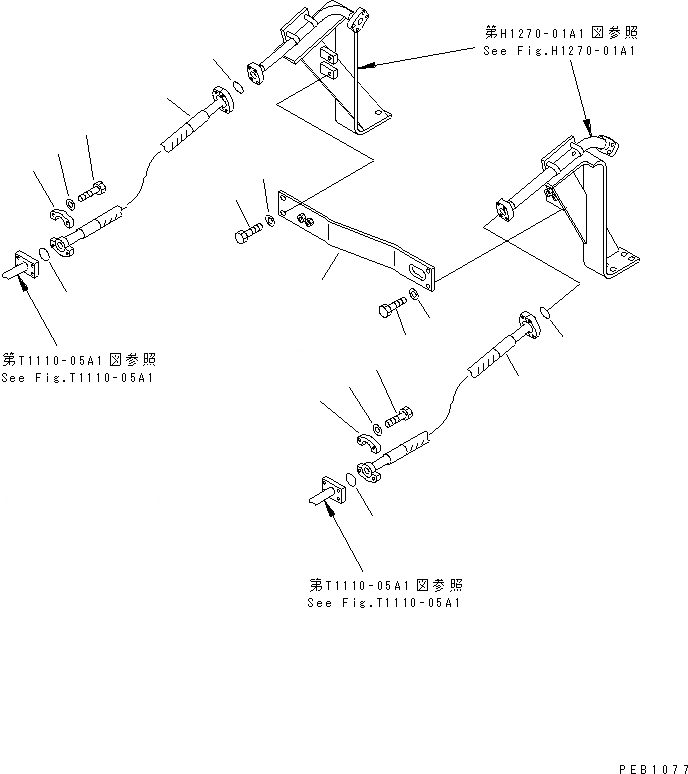 第H1270-01A1図参照
See Fig.H1270-01A1

第T1110-05A1図参照
See Fig.T1110-05A1

第T1110-05A1図参照
See Fig.T1110-05A1

PEB1077