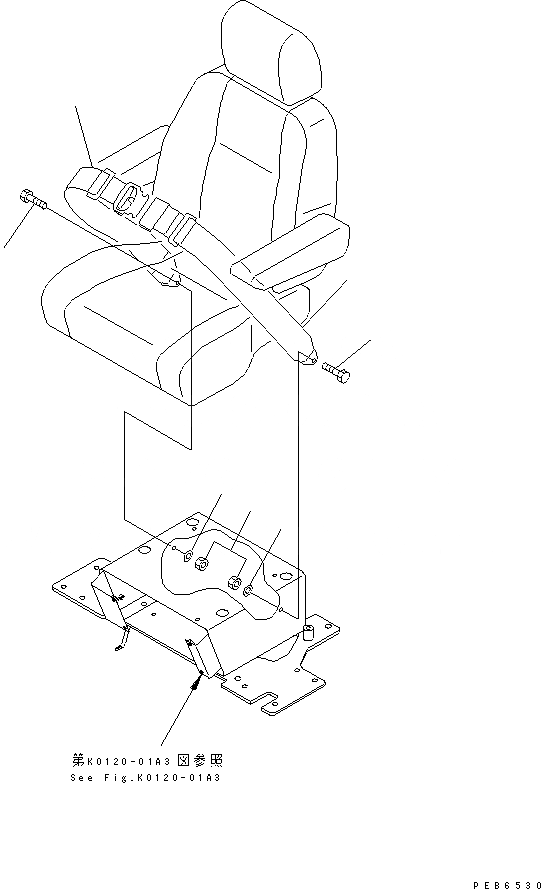 第K0120-01A3図参照
See Fig.K0120-01A3

PEB6530