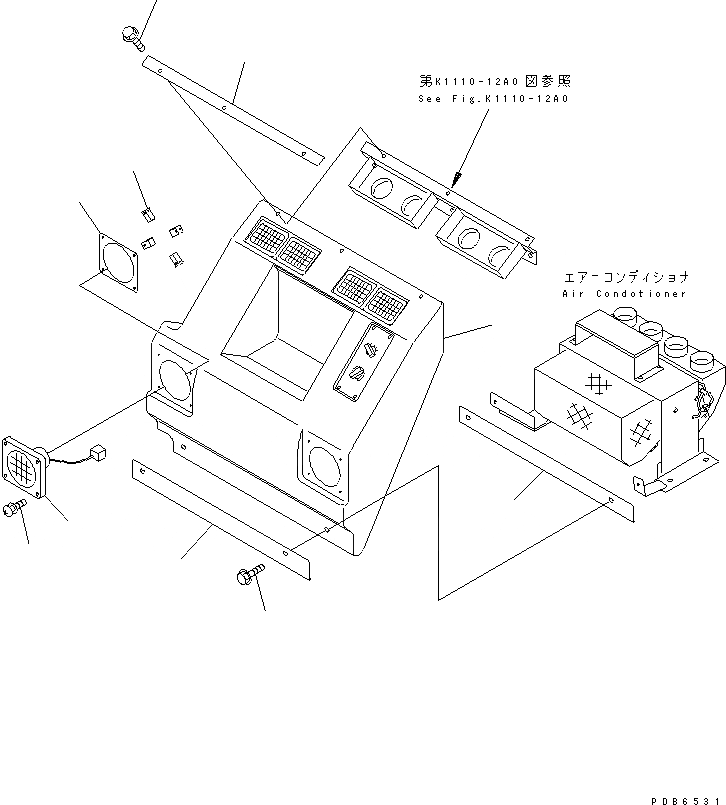 第K1110-12A0 図参照
See Fig.K1110-12A0

エアーコンディショナ
Air Condotioner

PDB6531