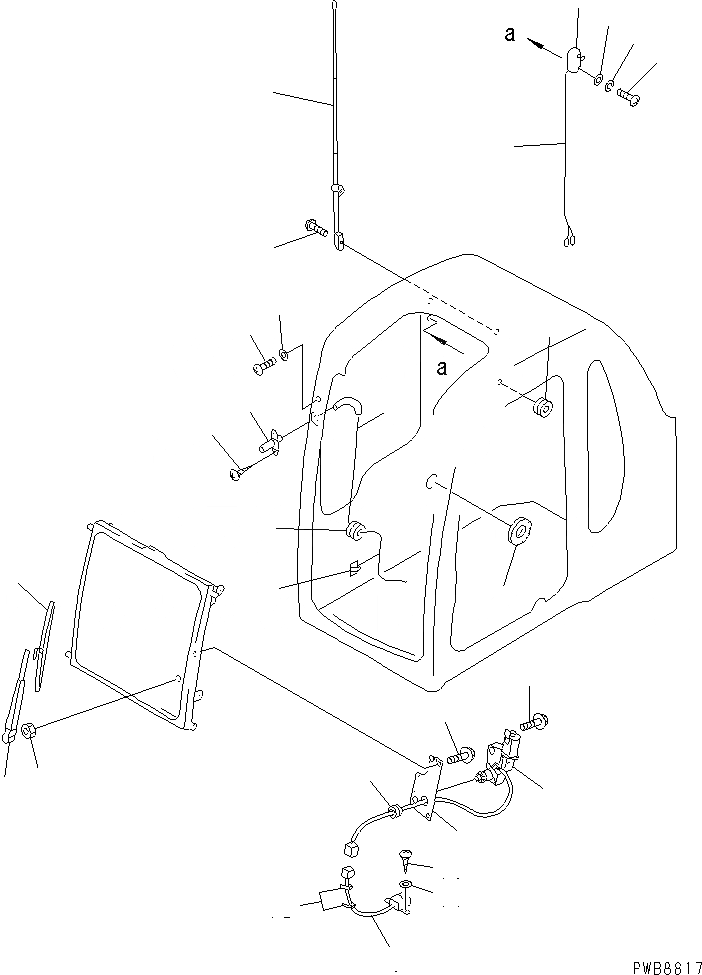 a

a

PWB8617