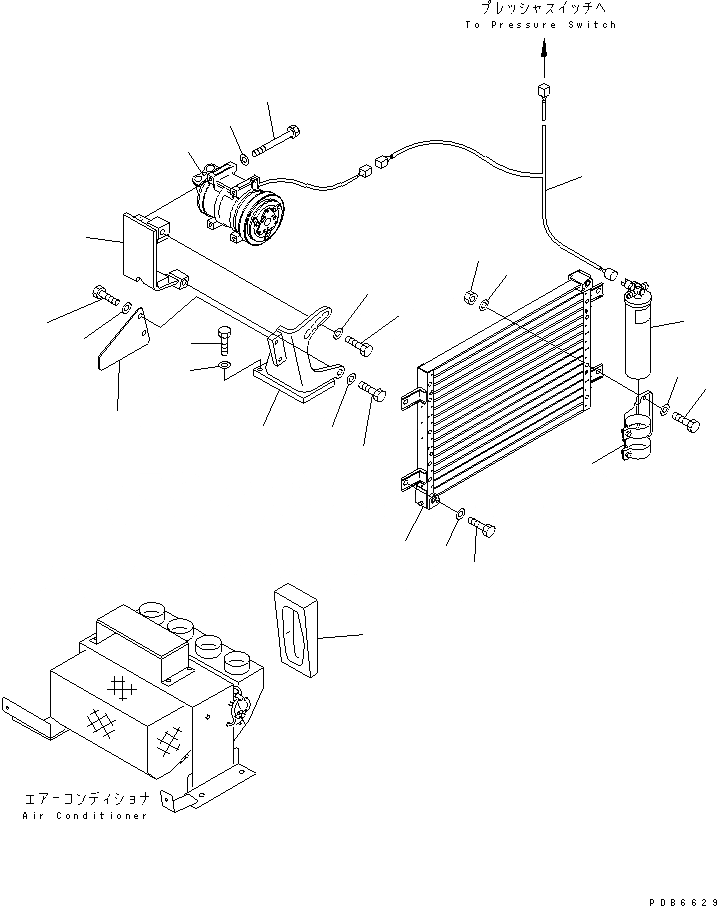 プレッシャスイッチへ
To Pressure Switch

エアーコンディショナ
Air Conditioner

PDB6629