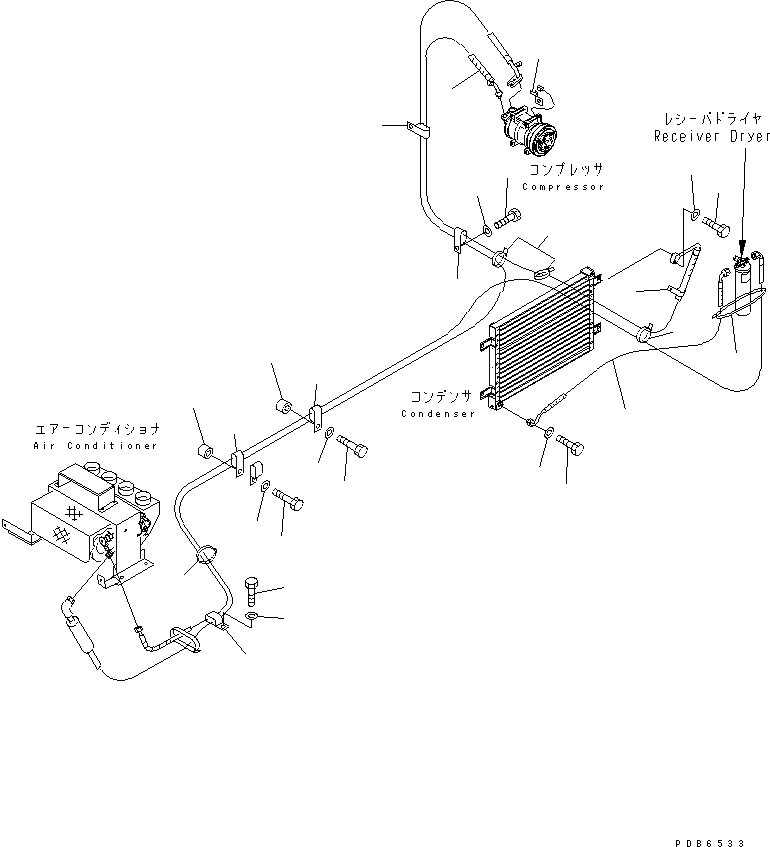 レシーバドライヤ
Receiver Dryer

コンプレッサ
Compressor

コンデンサ
Condenser

エアーコンディショナ
Air Conditioner

PDB6533