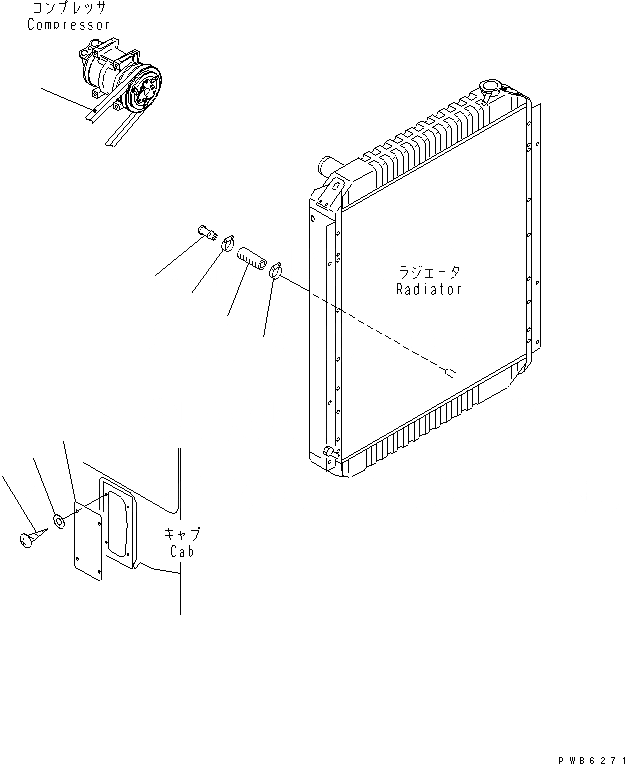 コンプレッサ
Compressor

ラジエータ
Radiator

キャブ
Cab

PWB6271