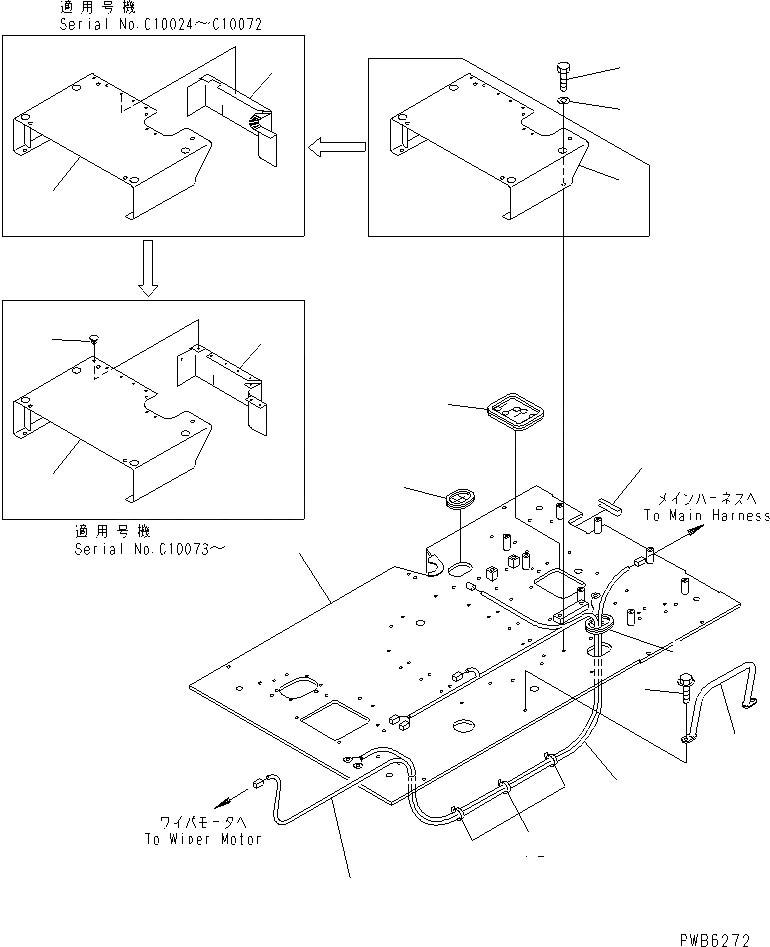 適用号機
Serial No.C10024～C10072

適用号機
Serial No.C10073～

メインハーネスへ
To Main Harness

ワイパモータへ
To Wiper Motor

PWB6272