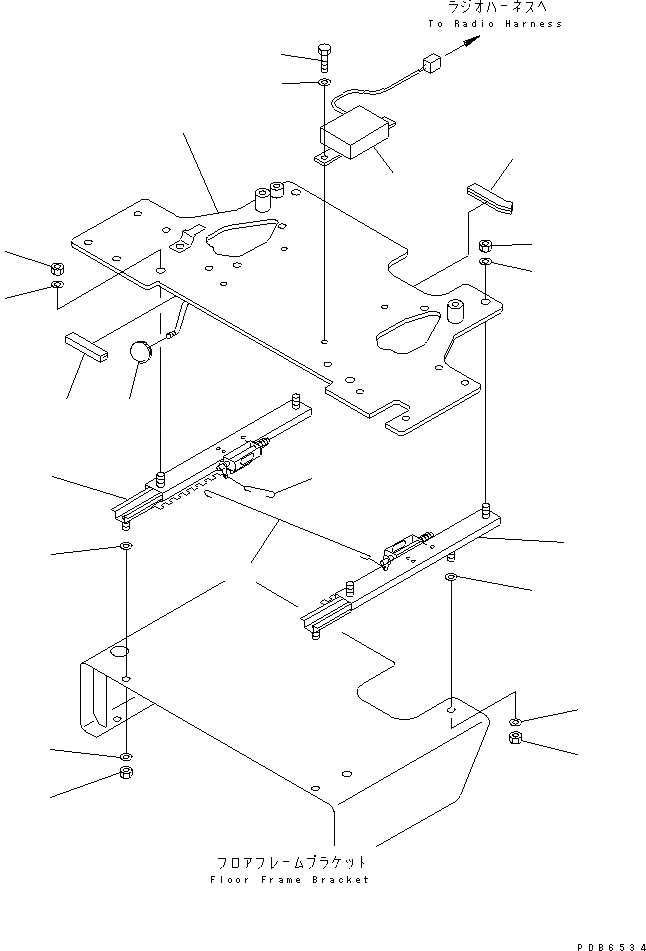 ラジオハーネスへ
To Radio Harness

フロアフレームブラケット
Floor Frame Bracket

PDB6534