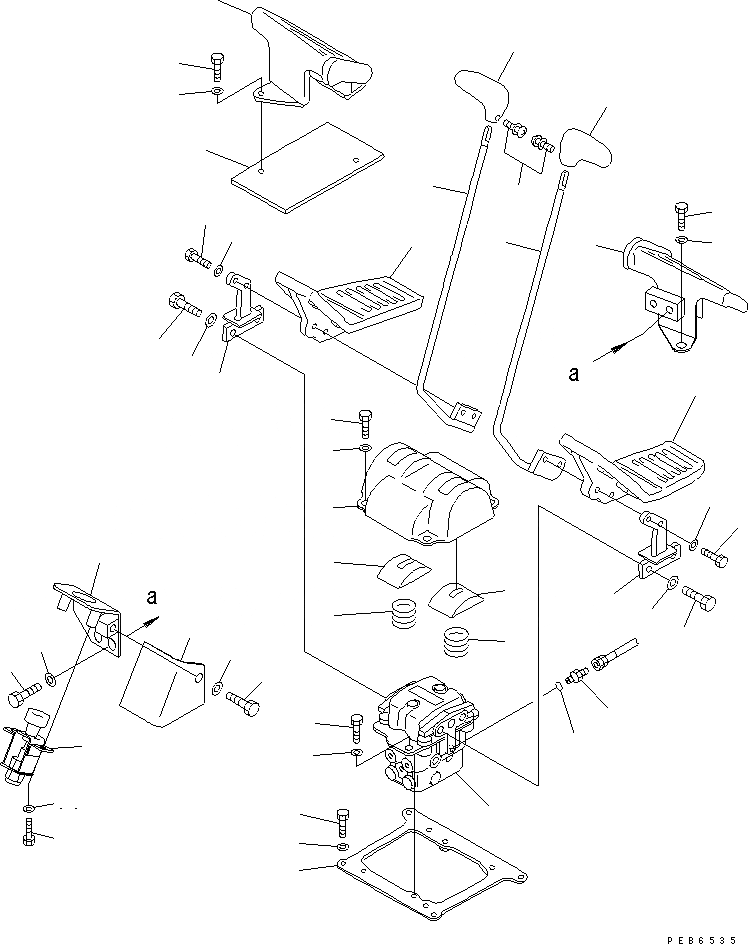 a

a

PEB6535