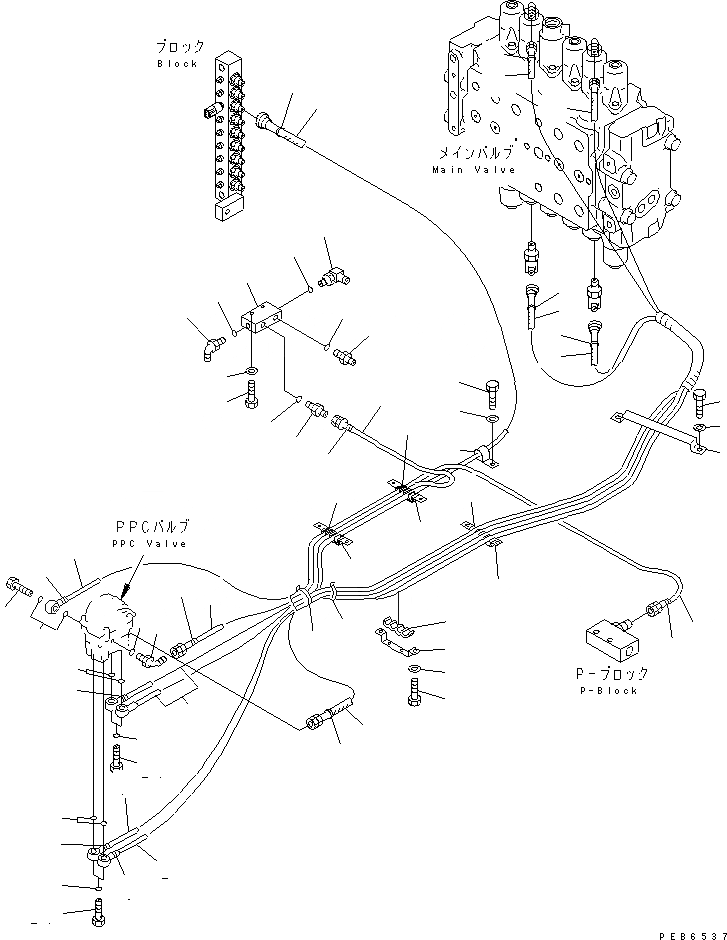 ブロック
Block

メインバルブ
Main Valve

PPCバルブ
PPC Valve

P-ブロック
P-Block

PEB6537