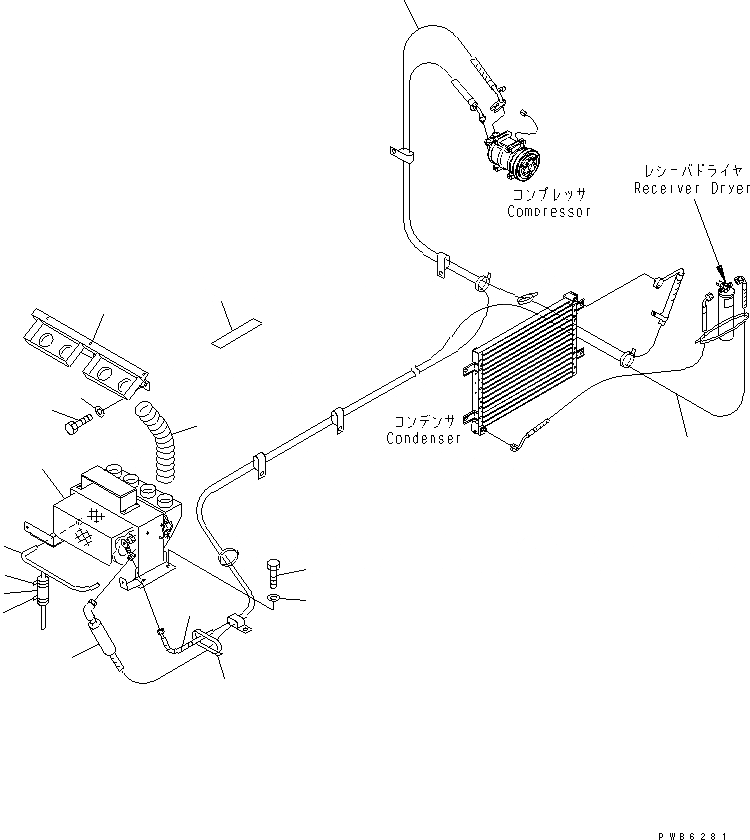 レシーバドライヤ
Receiver Dryer

コンプレッサ
Compressor

コンデンサ
Condenser

PWB6281