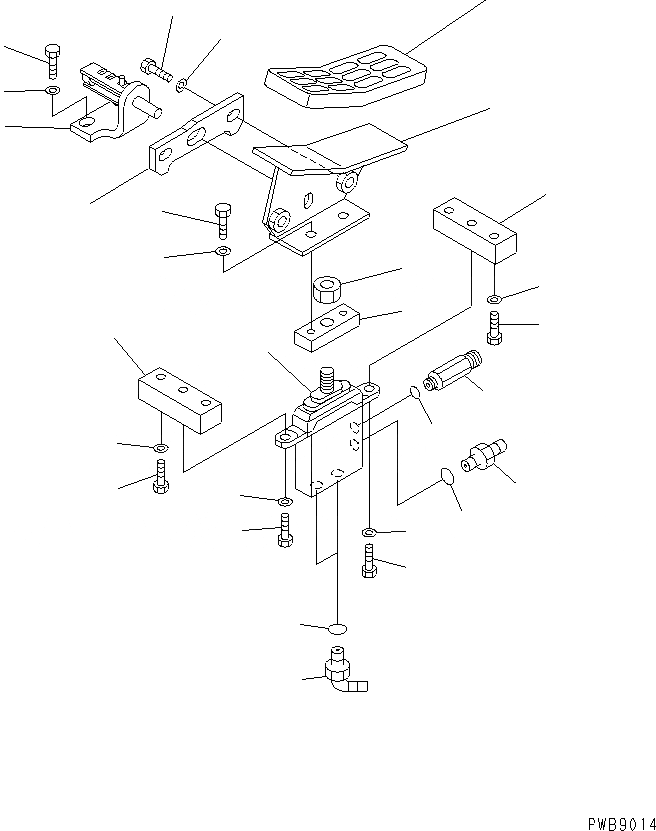 PWB9014