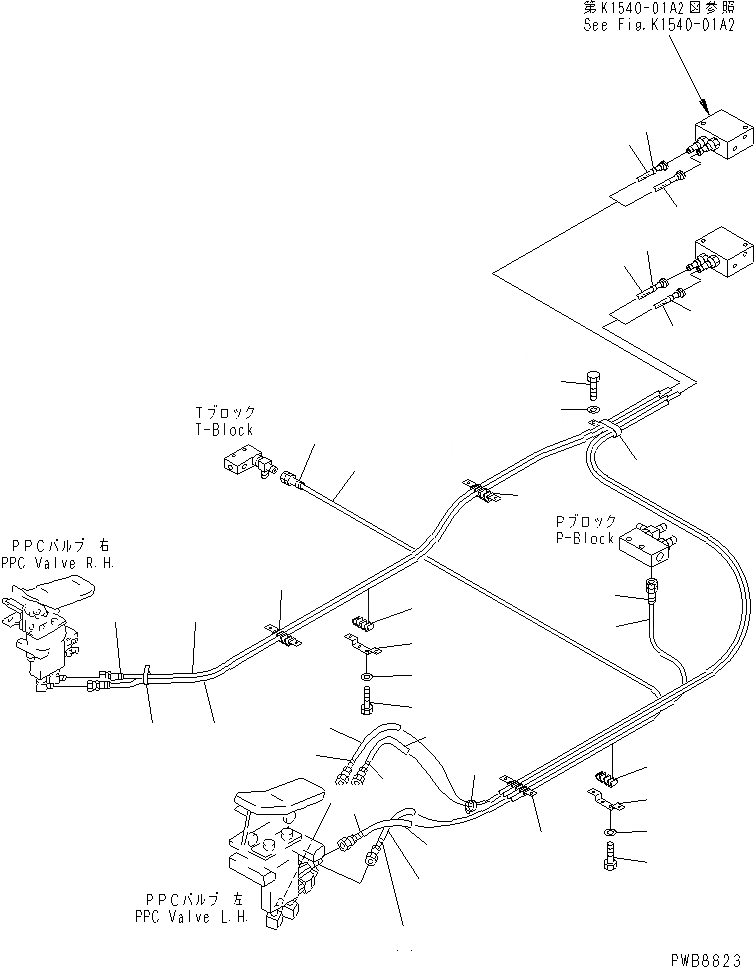 第K1540-01A2図参照
See Fig.K1540-01A2

Tブロック
T-Block

Pブロック
P-Block

PPCバルブ 右
PPC Valve R.H.

PPCバルブ 左
PPC Valve L.H.

PWB8823