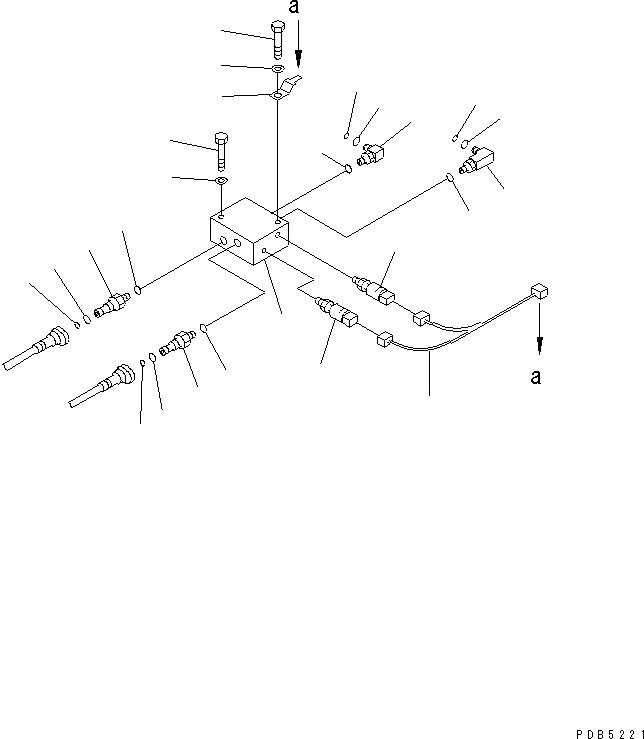 a

a

PDB5221