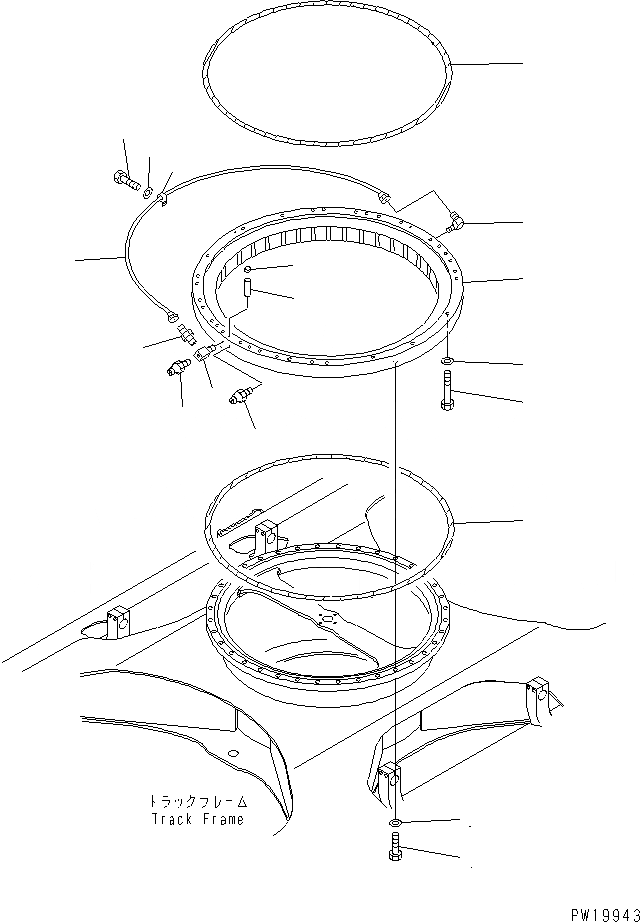 トラックフレーム
Track Frame

PW19943