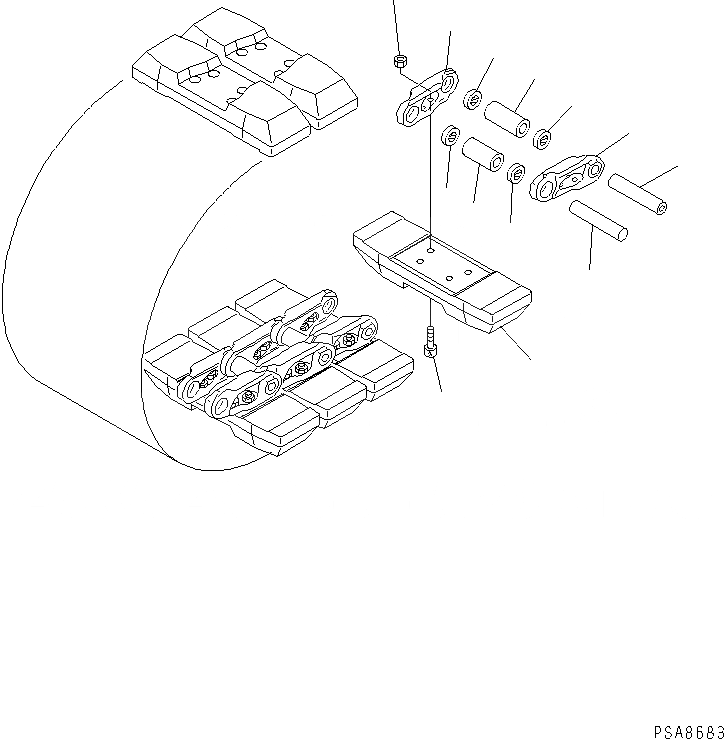 PSA8683