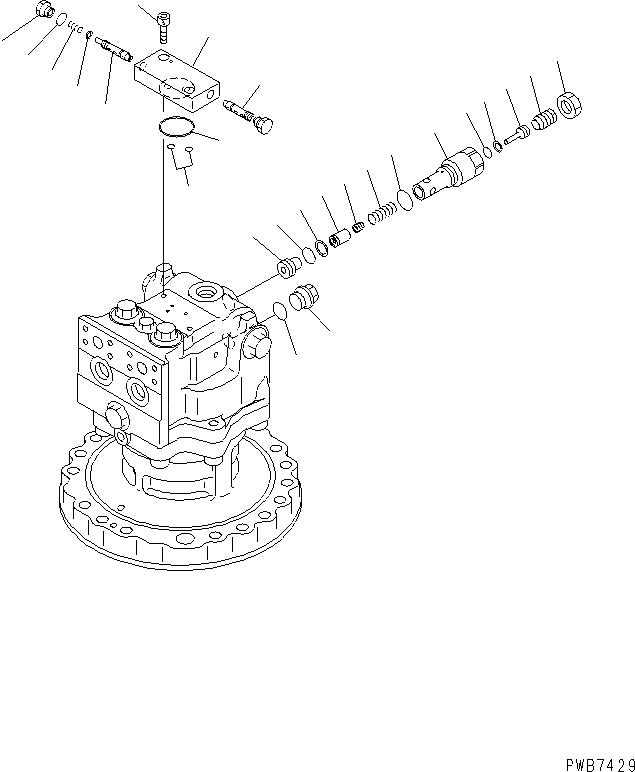 PWB7429