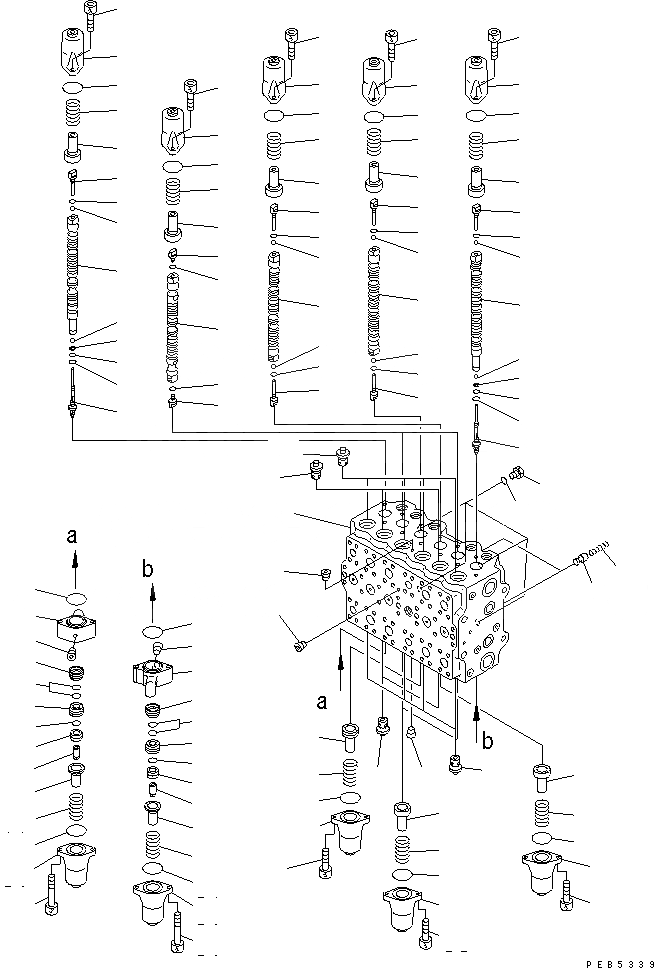 a
b
a
b
PEB5339