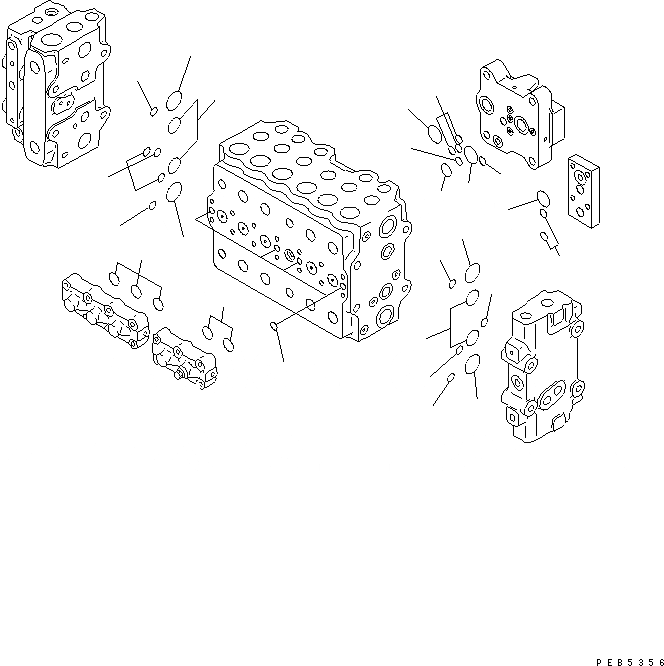 PEB5356