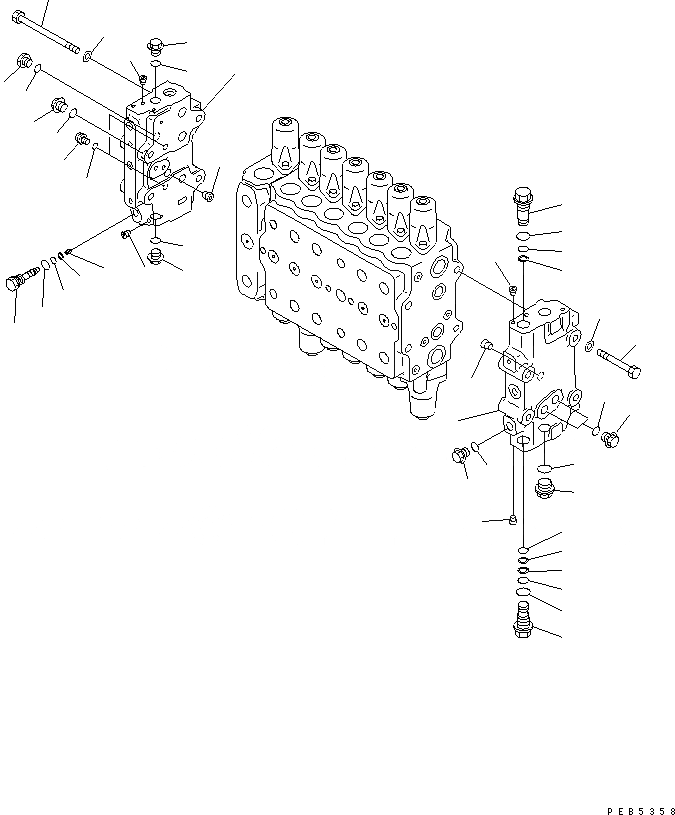 PEB5358