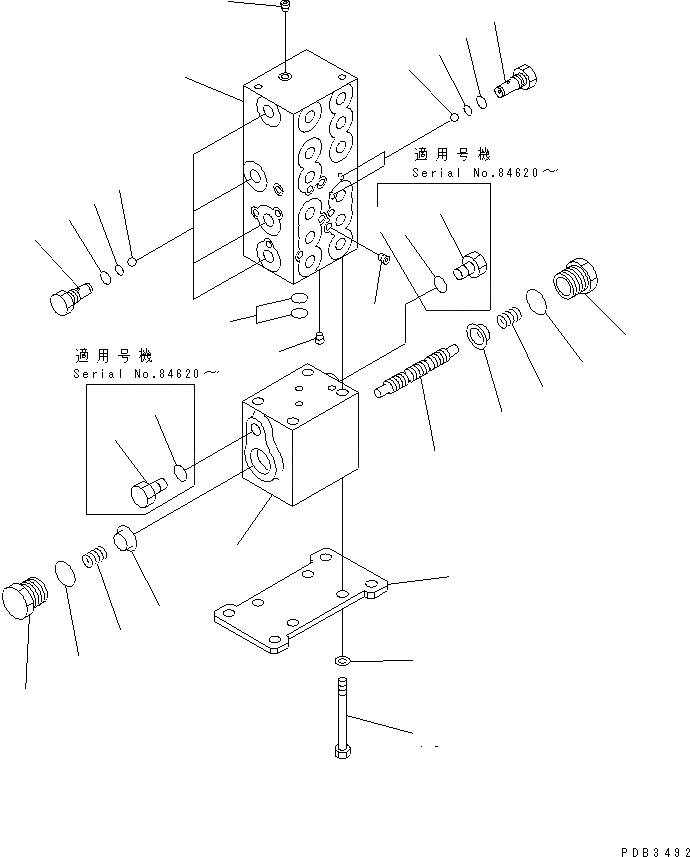 適用号機
Serial No.84620～

適用号機
Serial No.84620～

PDB3492