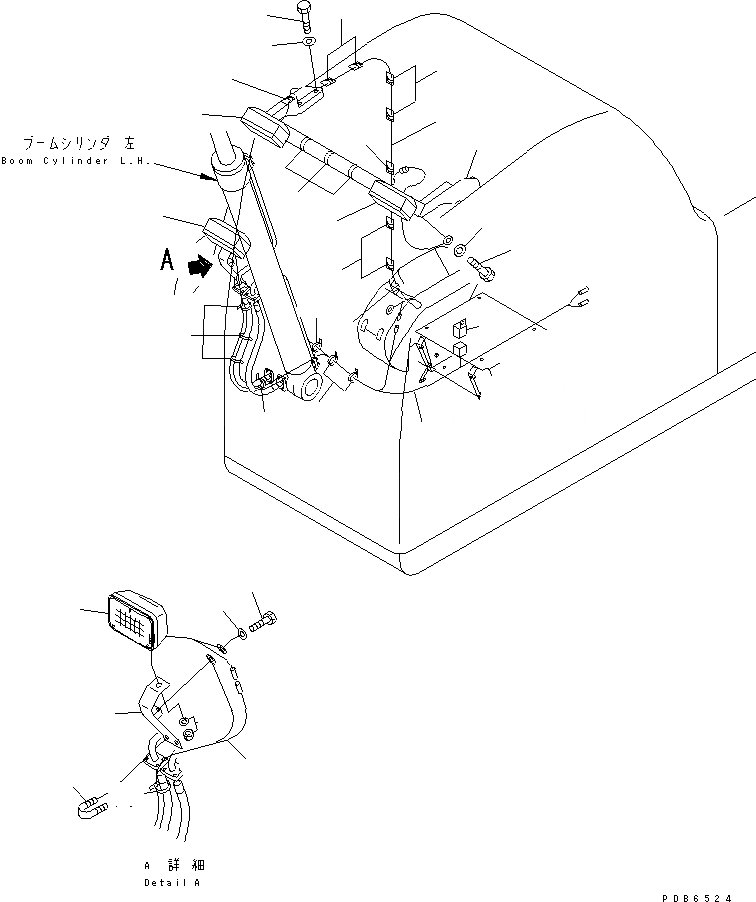 ブームシリンダ 左
Boom Cylinder L.H.

A

A 詳細
Detail A

PDB6524