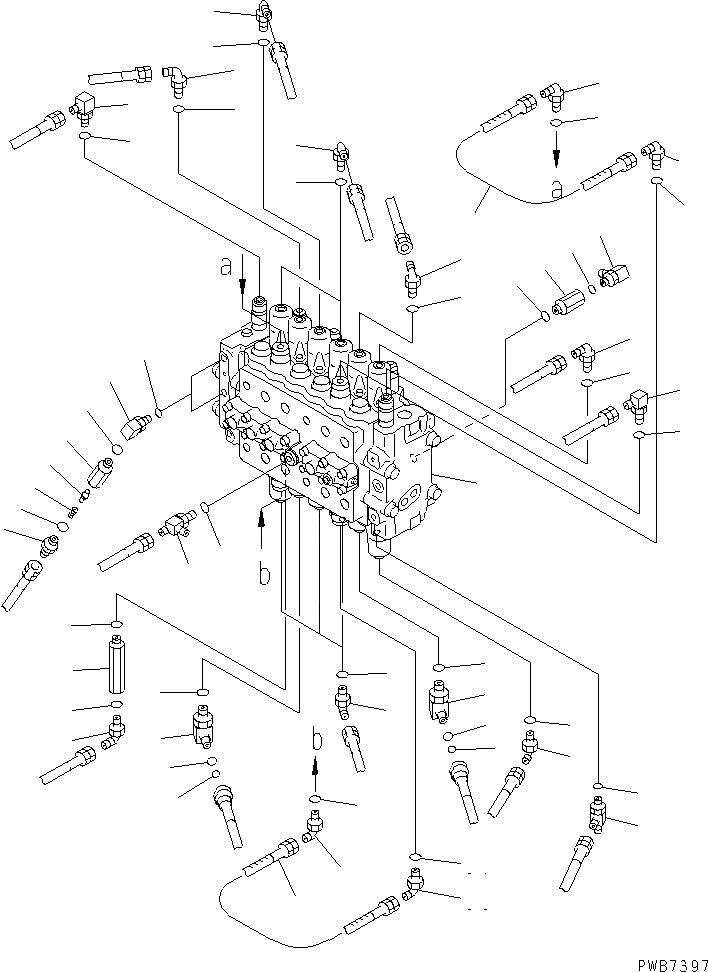 a
a
b
b
PWB7397