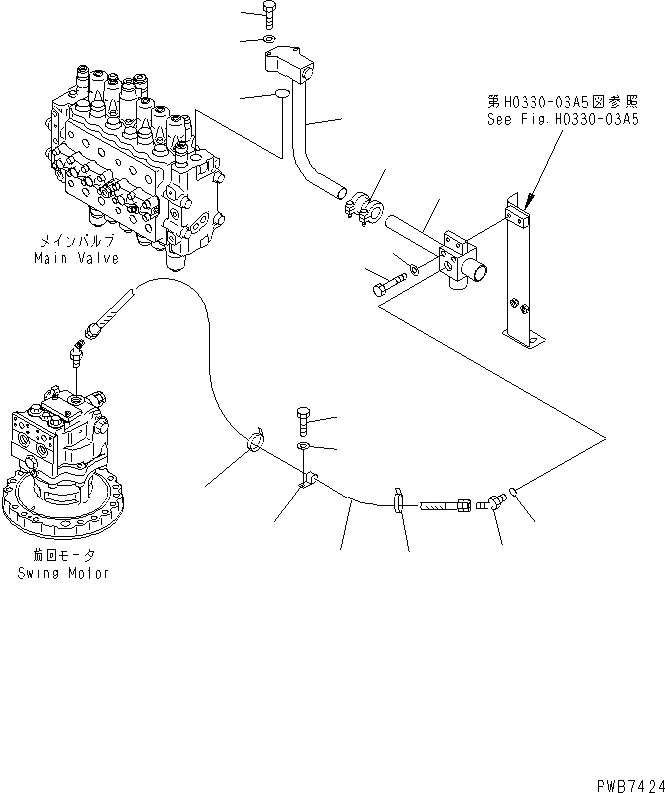 第H0330-03A5図参照
See Fig. H0330-03A5

メインバルブ
Main Valve

旋回モータ
Swing Motor

PWB7424