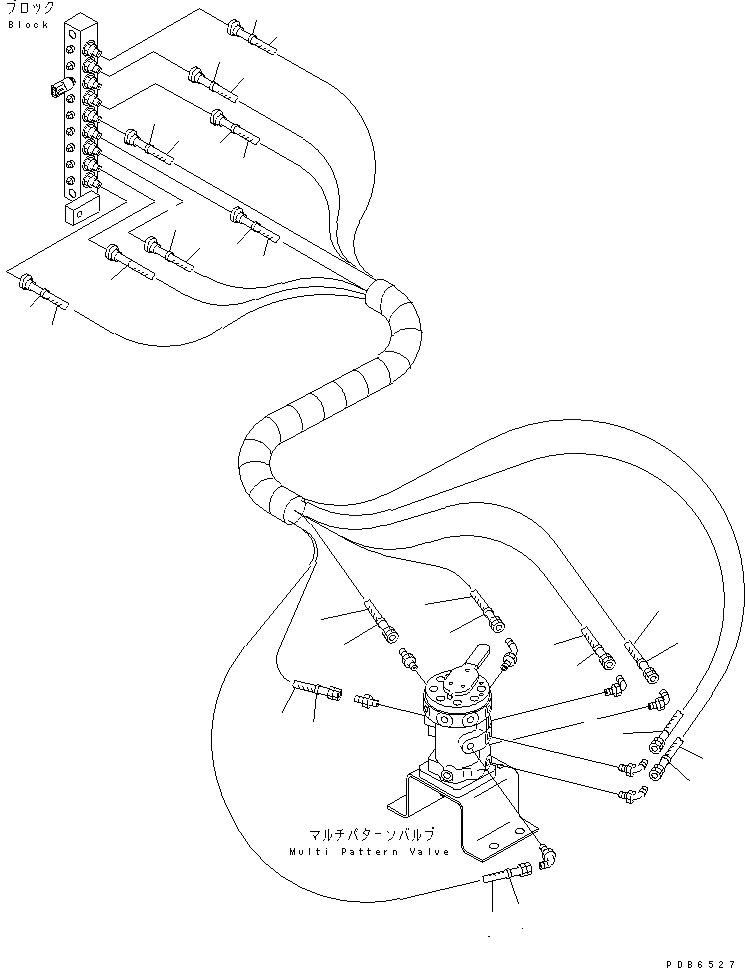 ブロック
Block

マルチパターンバルブ
Multi Pattern Valve

PDB6527