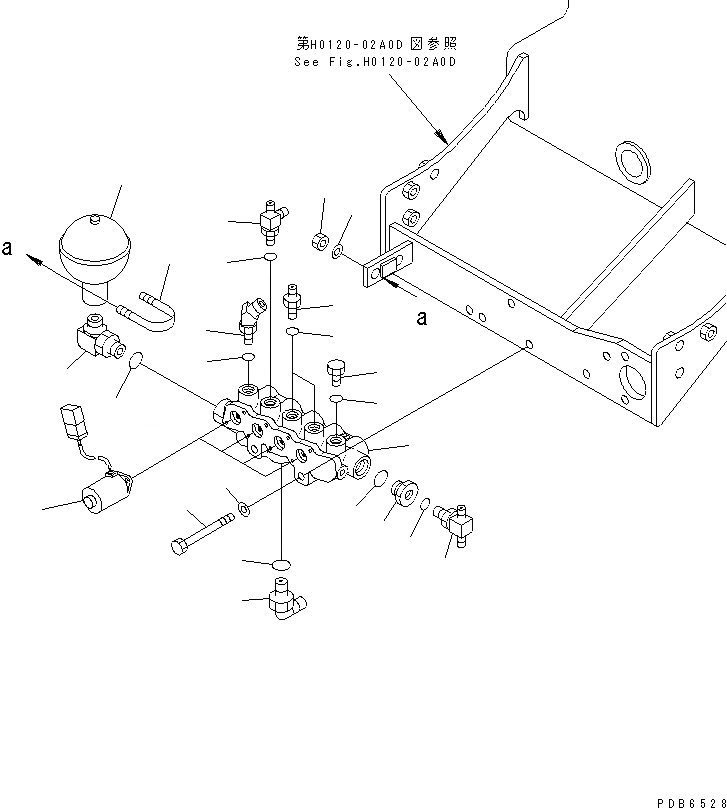 第H0120-02A0D 図参照
See Fig.H0120-02A0D

a

a

PDB6528