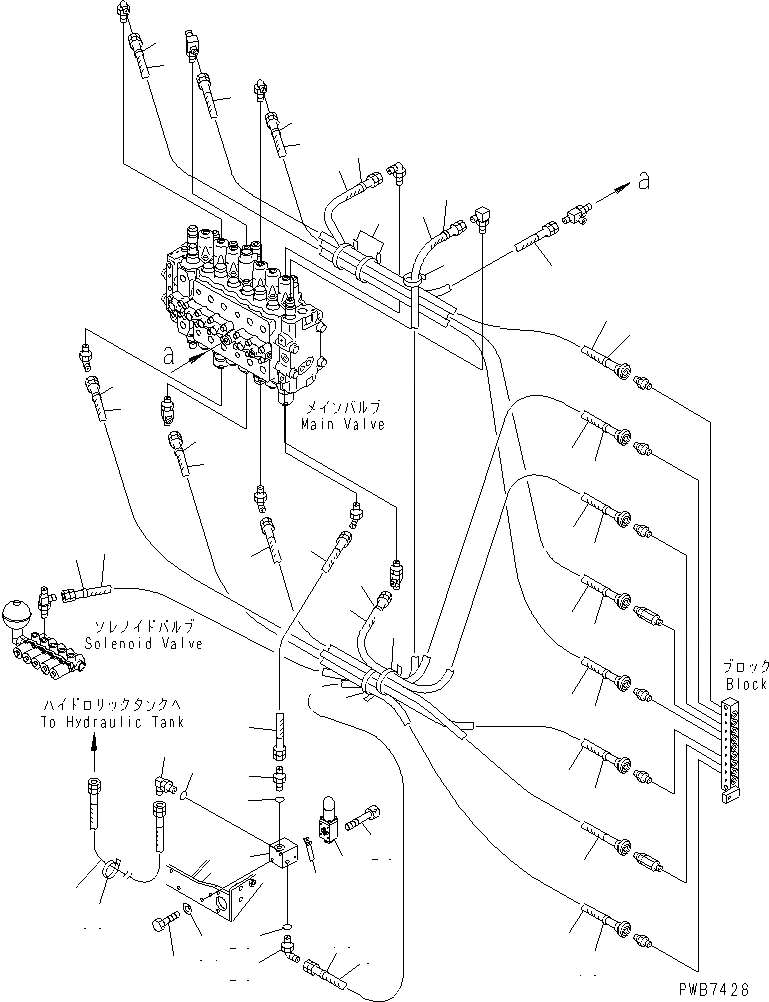 a

a

メインバルブ
Main Valve

ソレノイドバルブ
Solenoid Valve

ハイドロリックタンクへ
To Hydraulic Tank

ブロック
Block

PWB7428