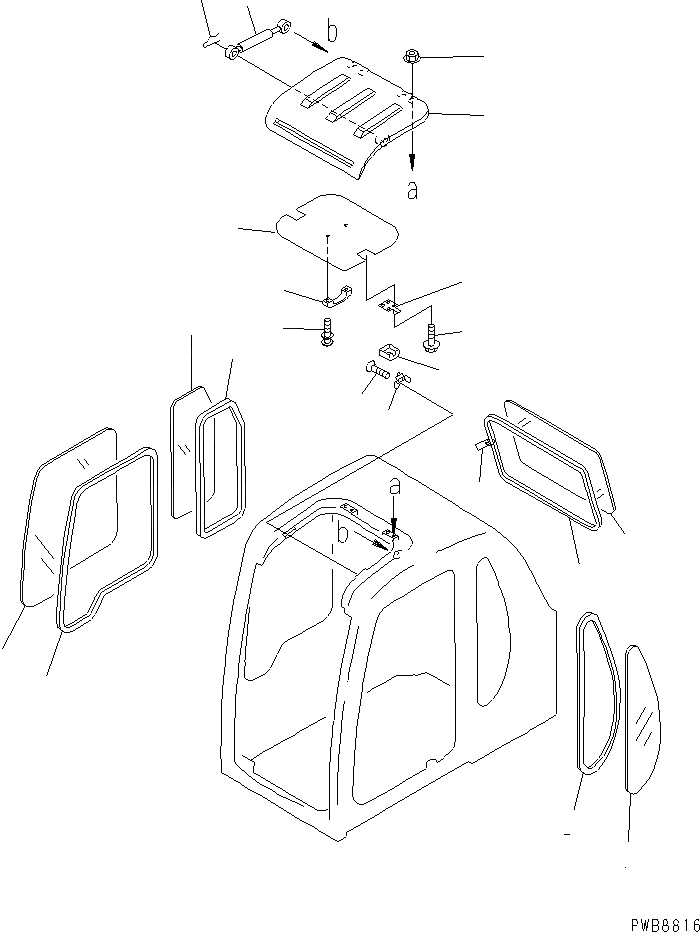 b
a
a
b
PWB8816