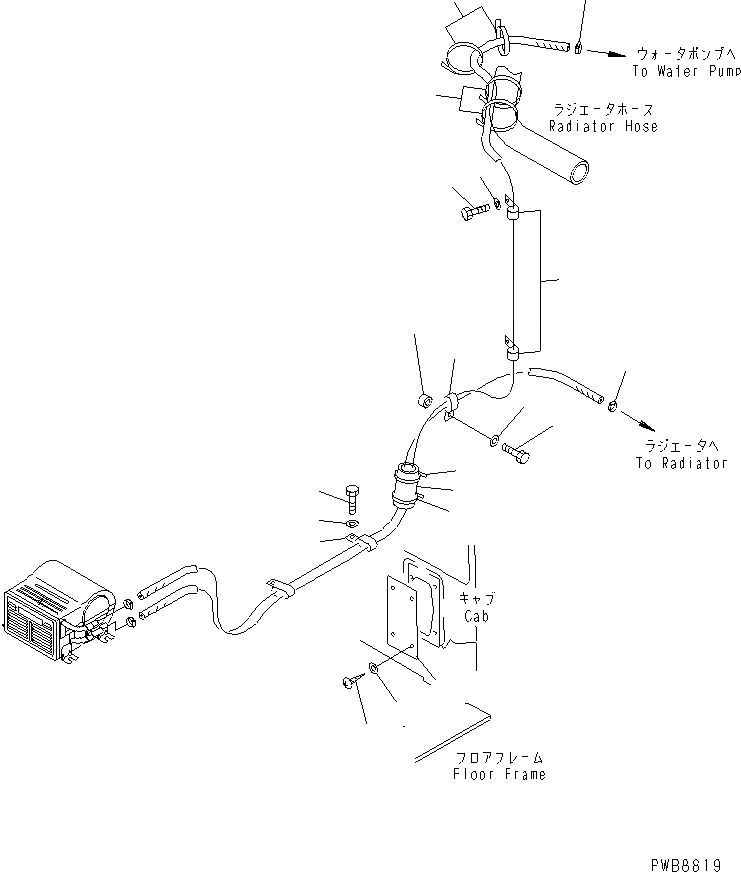 ウォータポンプへ
To Water Pump

ラジエータホース
Radiator Hose

ラジエータへ
To Radiator

キャブ
Cab

フロアフレーム
Floor Frame

PWB8819