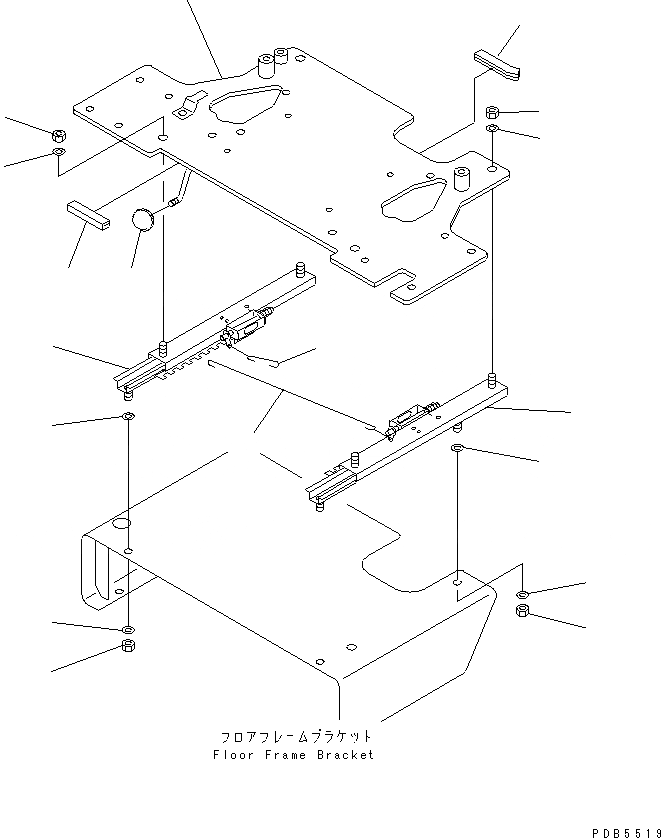 フロアフレームブラケット
Floor Frame Bracket

PDB5519