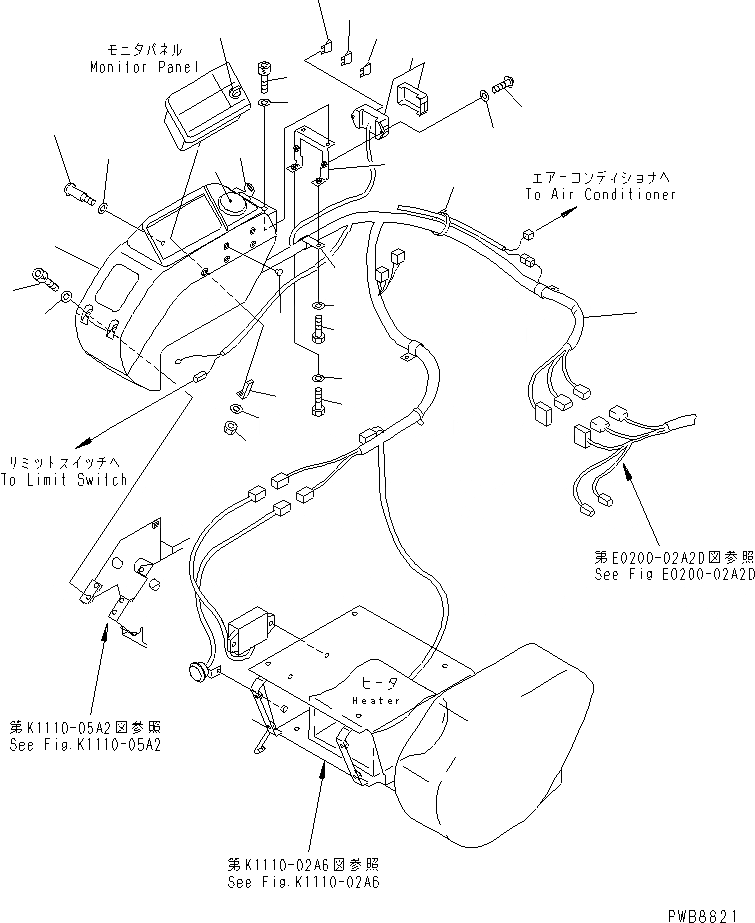 モニタパネル
Monitor Panel

エアーコンディショナへ
To Air Conditioner

リミットスイッチへ
To Limit Switch

第E0200-02A2D図参照
See Fig E0200-02A2D

ヒータ
Heater

第K1110-05A2図参照
See Fig.K1110-05A2

第K1110-02A6図参照
See Fig.K1110-02A6

PWB8821