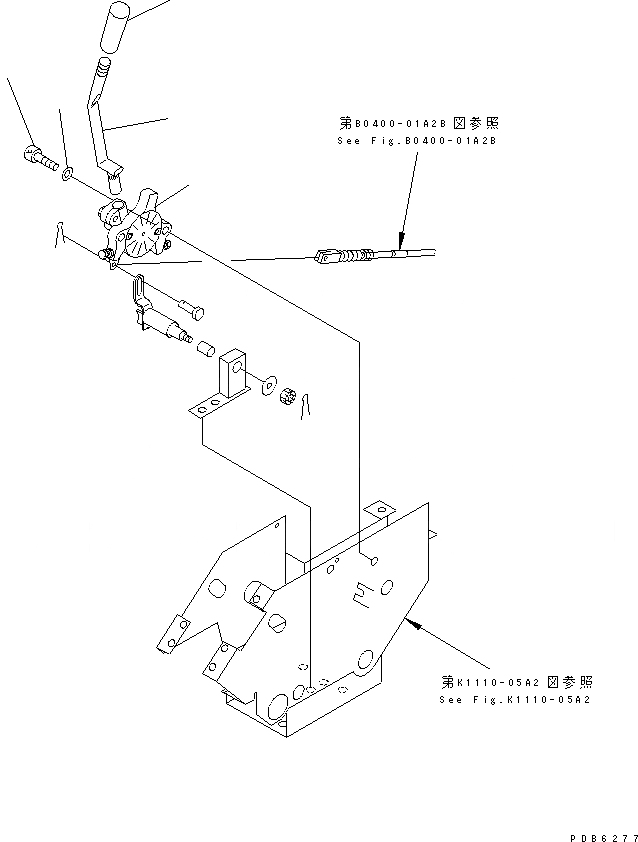 第B0400-01A2B 図参照
See Fig.B0400-01A2B

第K1110-05A2 図参照
See Fig.K1110-05A2

PDB6277