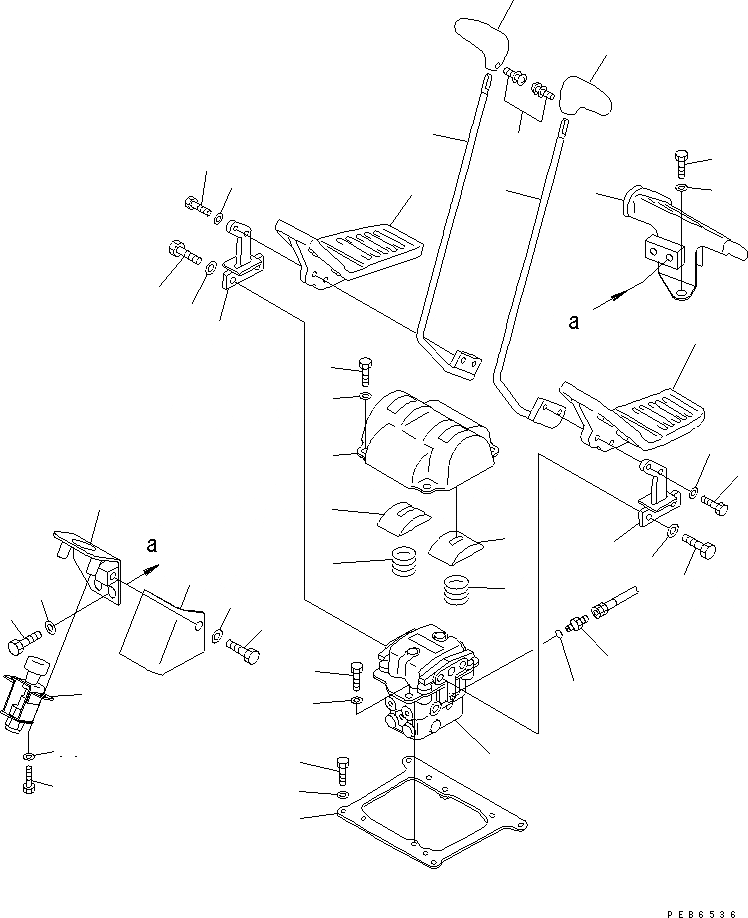 a

a

PEB6536