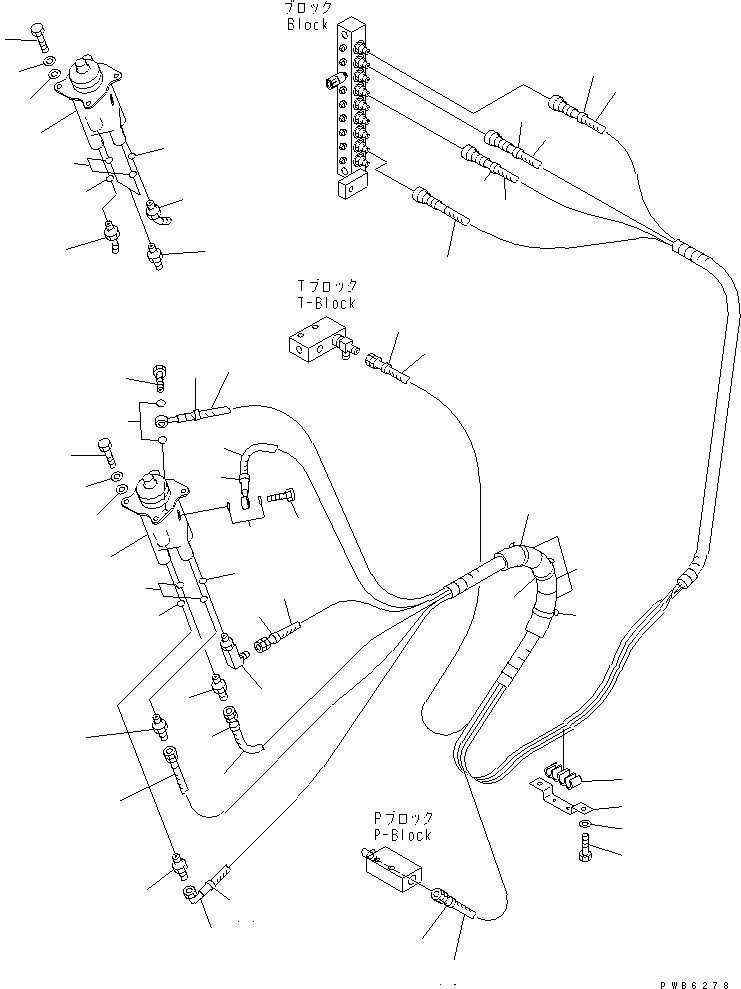 ブロック
Block

Tブロック
T-Block

Pブロック
P-Block

PWB6278