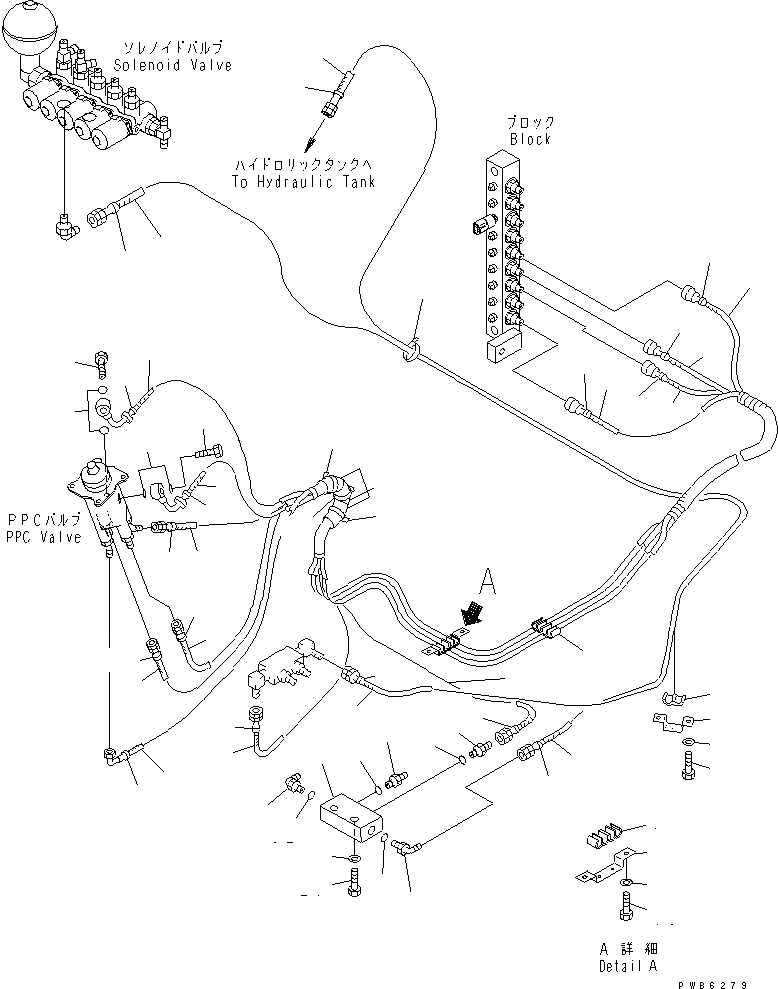 ソレノイドバルブ
Solenoid Valve

ハイドロリックタンクへ
To Hydraulic Tank

ブロック
Block

PPCバルブ
PPC Valve

A

A 詳細
Detail A

PWB6279