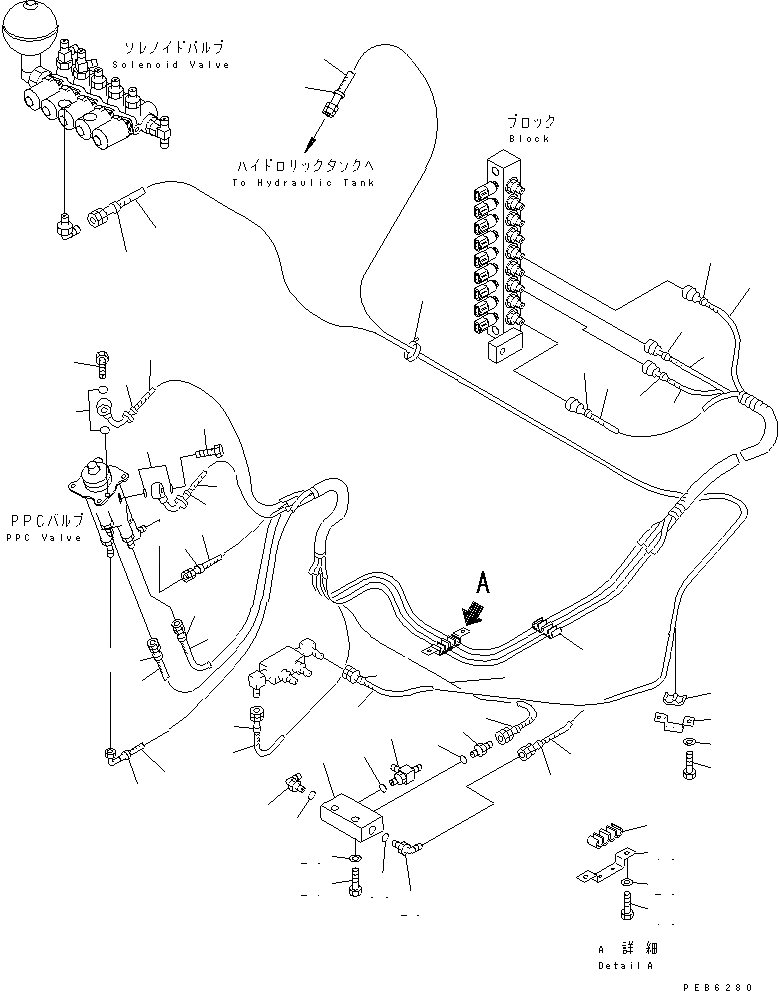 ソレノイドバルブ
Solenoid Valve

ハイドロリックタンクへ
To Hydraulic Tank

ブロック
Block

PPCバルブ
PPC Valve

A

A 詳細
Detail A

PEB6280