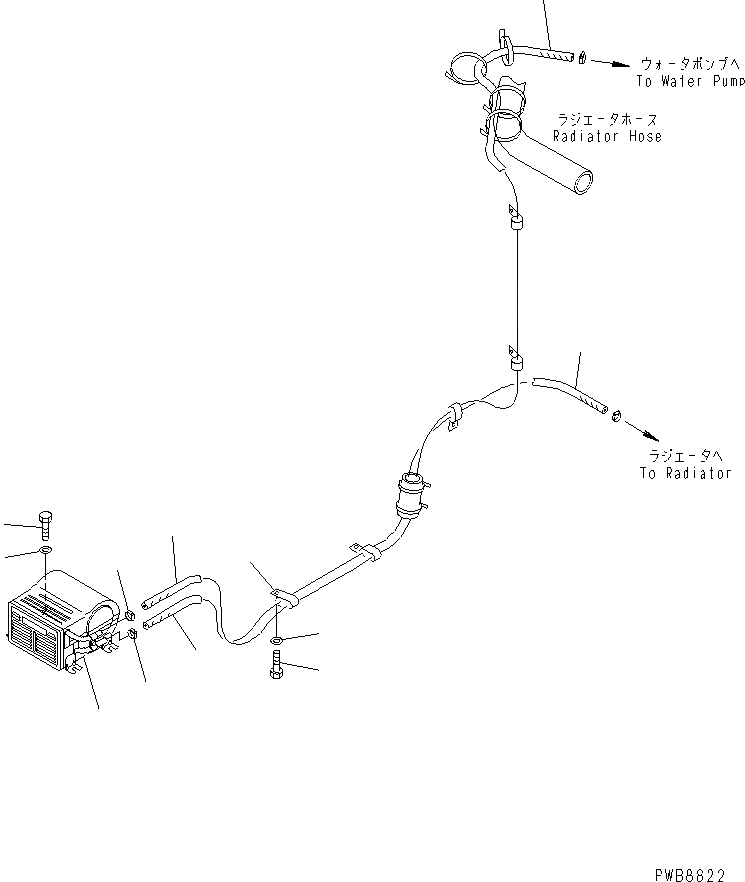 ウォータポンプへ
To Water Pump

ラジエータホース
Radiator Hose

ラジエータへ
To Radiator

PWB8622