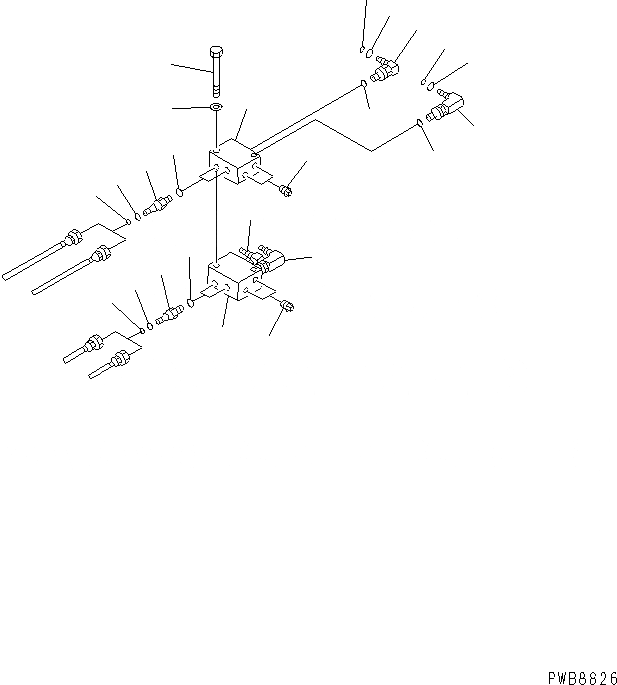 PWB8826