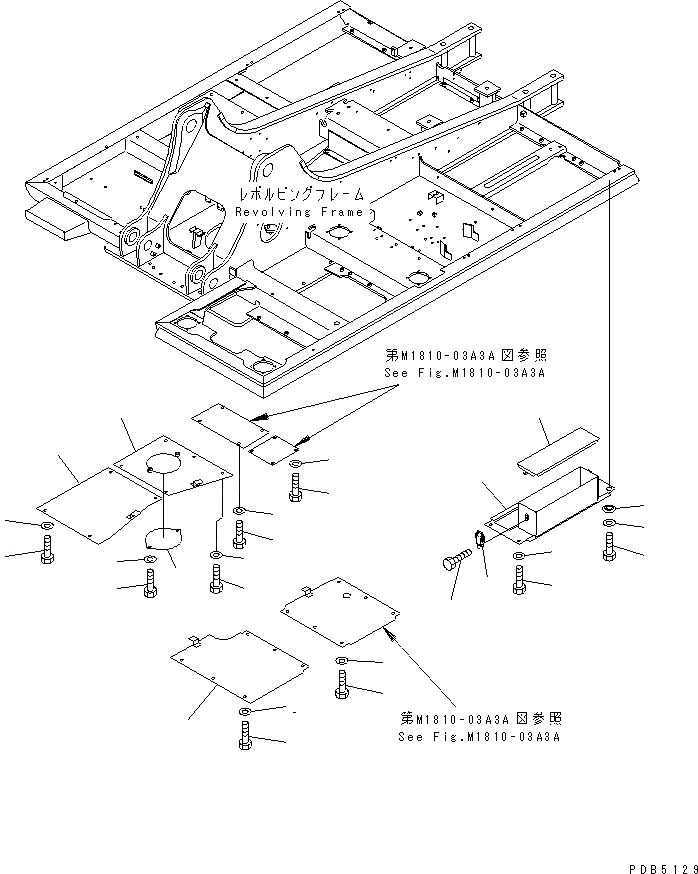 レボルビングフレーム
Revolving Frame

第M1810-03A3A図参照
See Fig.M1810-03A3A

第M1810-03A3A図参照
See Fig.M1810-03A3A

PDB5129