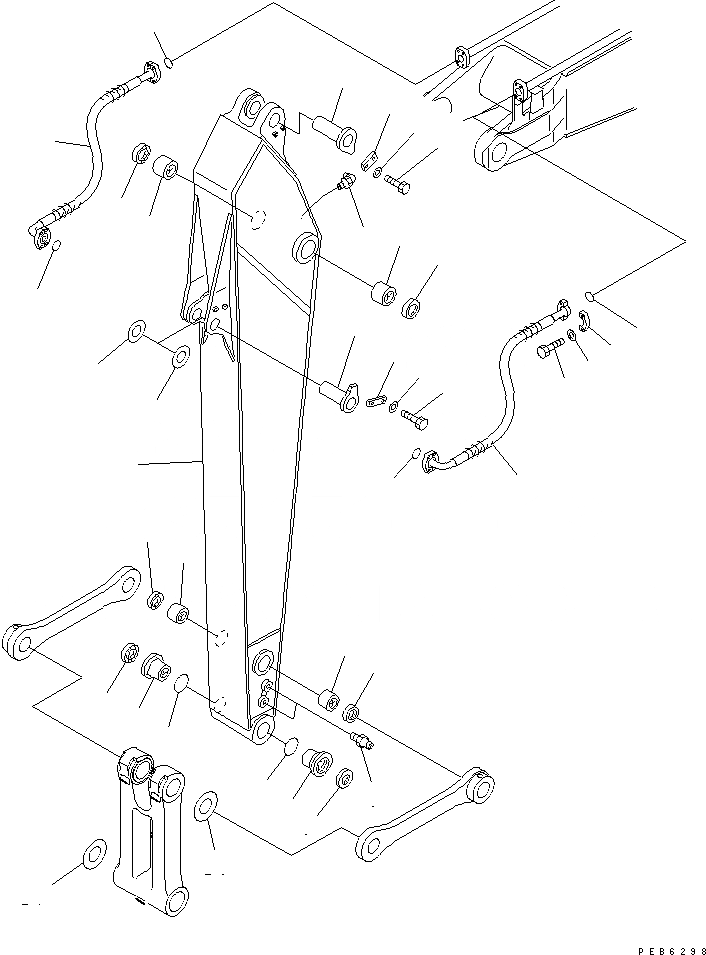 PEB6298