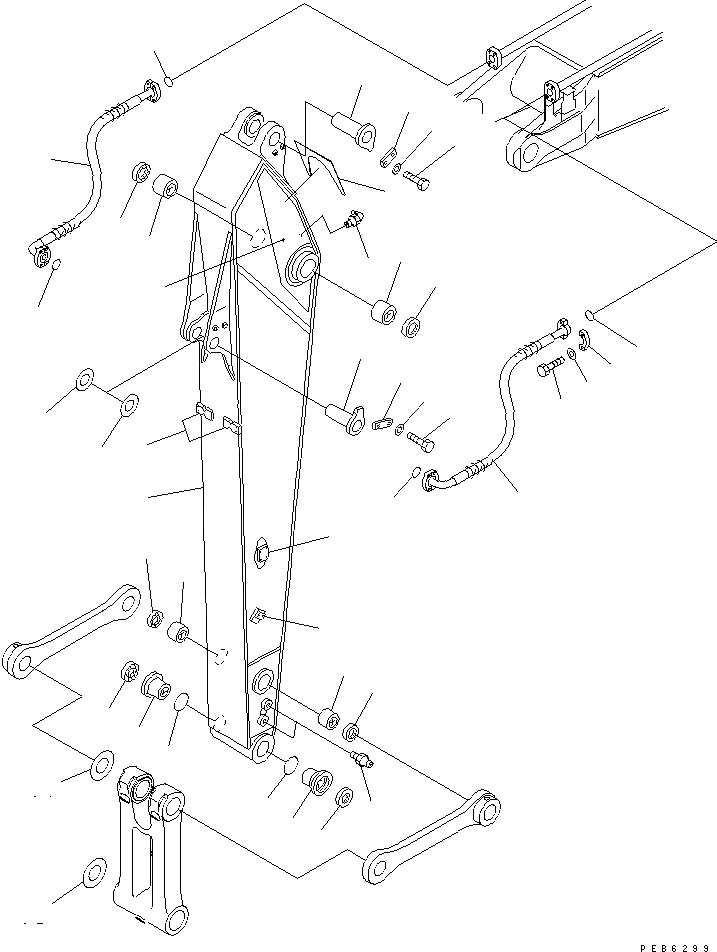 PEB6299