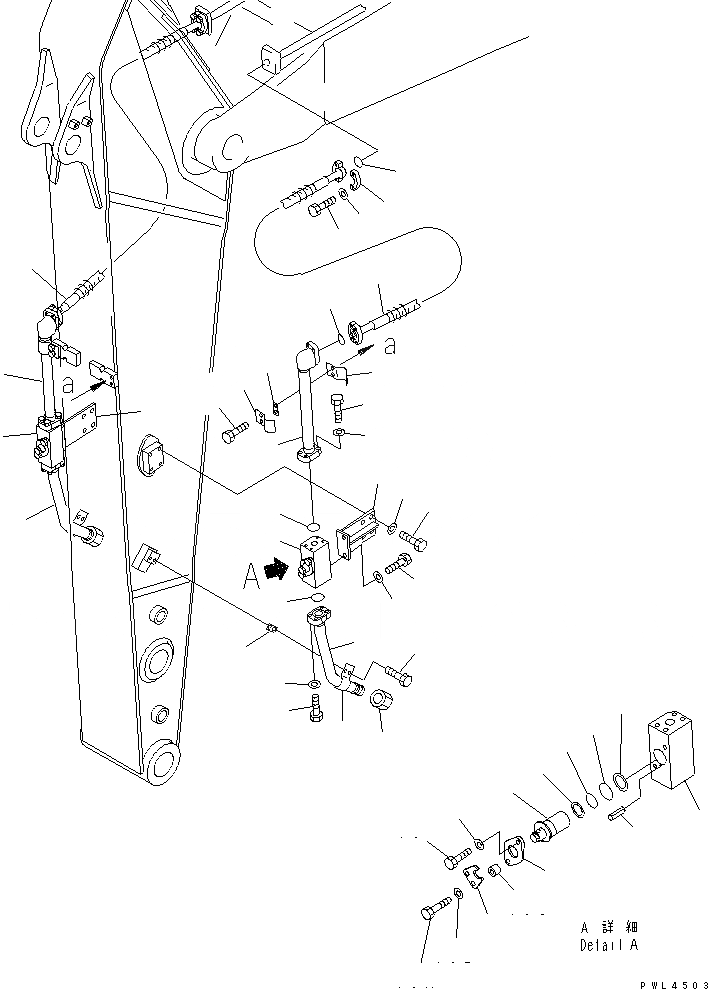 a

a

A

A 詳細
Detail A

PWL4503